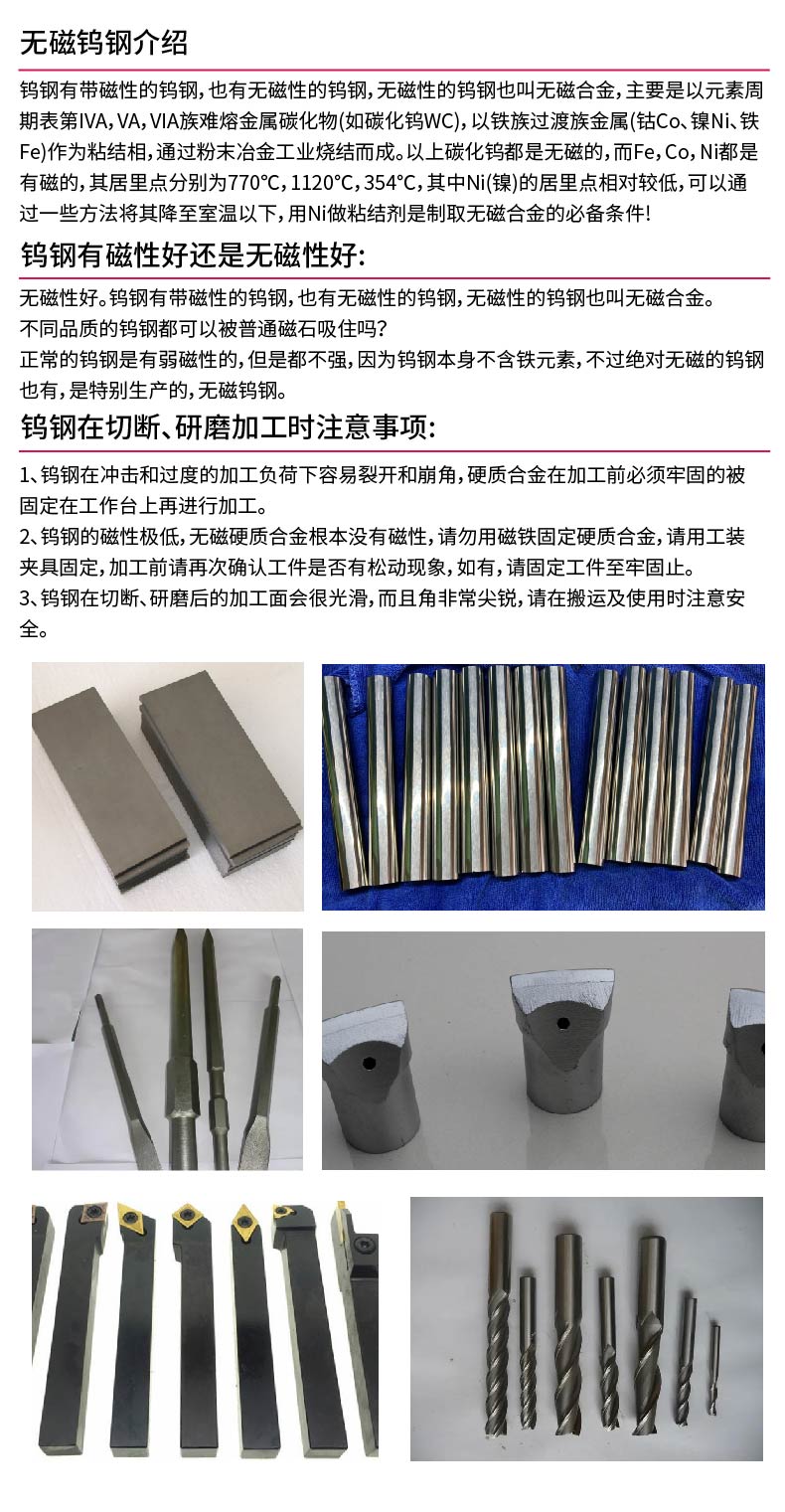 无磁钨钢介绍

钨钢有带磁性的钨钢，也有无磁性的钨钢，无磁性的钨钢也叫无磁合金，主要是以元素周期表第IVA，VA，VIA族难熔金属碳化物(如碳化钨WC)，以铁族过渡族金属(钴Co、镍Ni、铁Fe)作为粘结相，通过粉末冶金工业烧结而成。以上碳化钨都是无磁的，而Fe，Co，Ni都是有磁的，其居里点分别为770°C，1120°C，354°C，其中Ni(镍)的居里点相对较低，可以通过一些方法将其降至室温以下，用Ni做粘结剂是制取无磁合金的必备条件!

钨钢有磁性好还是无磁性好:

无磁性好。钨钢有带磁性的钨钢，也有无磁性的钨钢，无磁性的钨钢也叫无磁合金。
不同品质的钨钢都可以被普通磁石吸住吗?
正常的钨钢是有弱磁性的，但是都不强，因为钨钢本身不含铁元素，不过绝对无磁的钨钢也有，是特别生产的，无磁钨钢。

钨钢在切断、研磨加工时注意事项:

1、钨钢在冲击和过度的加工负荷下容易裂开和崩角，硬质合金在加工前必须牢固的被固定在工作台上再进行加工。
2、钨钢的磁性极低，无磁硬质合金根本没有磁性，请勿用磁铁固定硬质合金，请用工装夹具固定，加工前请再次确认工件是否有松动现象，如有，请固定工件至牢固止。
3、钨钢在切断、研磨后的加工面会很光滑，而且角非常尖锐，请在搬运及使用时注意安全。